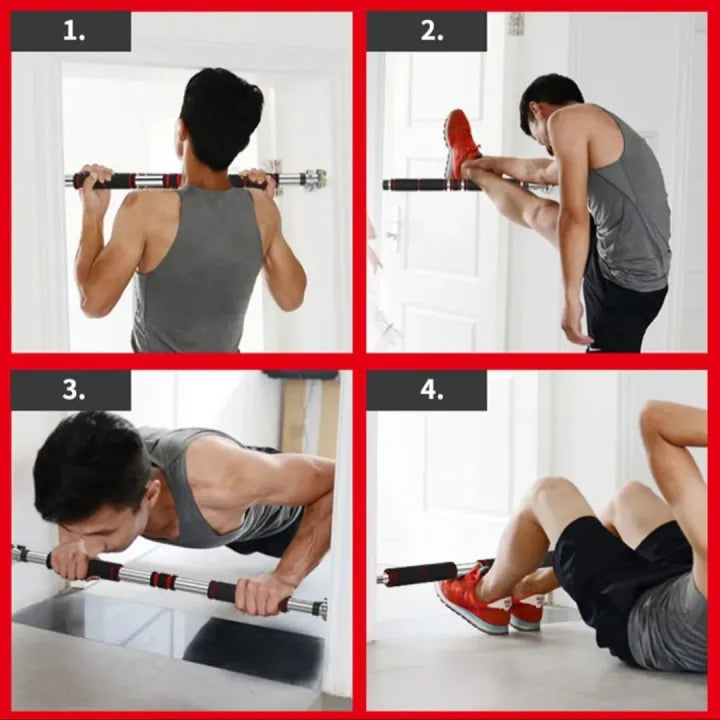 1.

2.

3.

4.